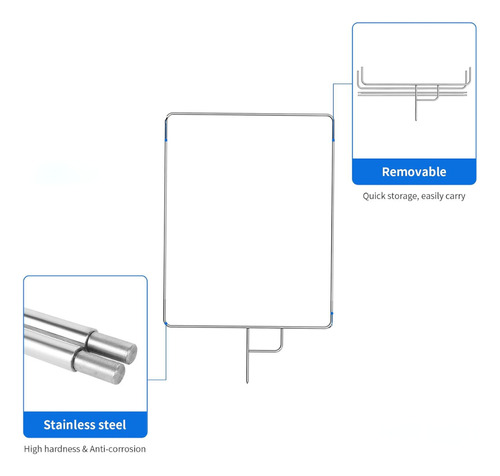 Removable

Quick storage, easily carry

Stainless steel

High hardness & Anti-corrosion