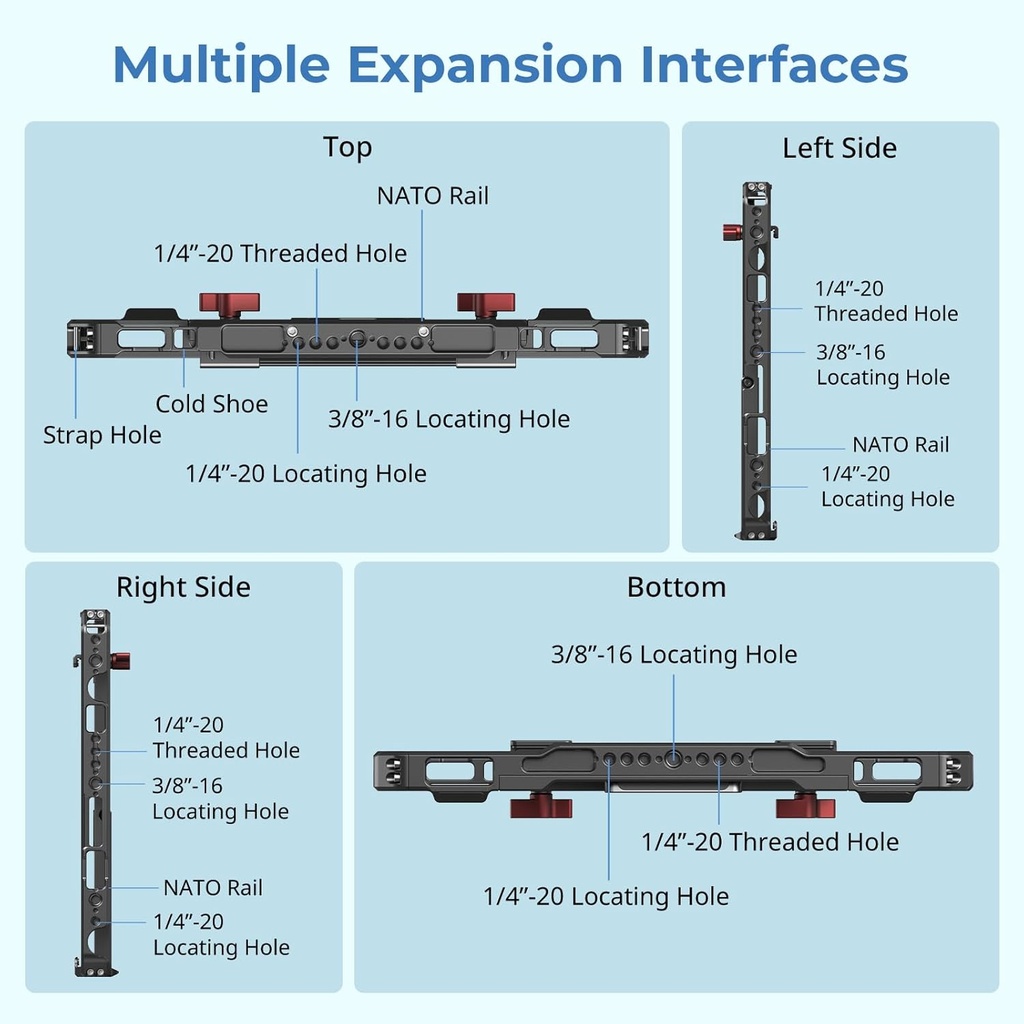 Multiple Expansion Interfaces

Top

NATO Rail

1/4”-20 Threaded Hole

Cold Shoe

Strap Hole

3/8”-16 Locating Hole

1/4”-20 Locating Hole

Left Side

1/4”-20
Threaded Hole

3/8”-16
Locating Hole

NATO Rail

1/4”-20
Locating Hole

Right Side

1/4”-20
Threaded Hole

3/8”-16
Locating Hole

NATO Rail

1/4”-20
Locating Hole

Bottom

3/8”-16 Locating Hole

1/4”-20 Threaded Hole

1/4”-20 Locating Hole