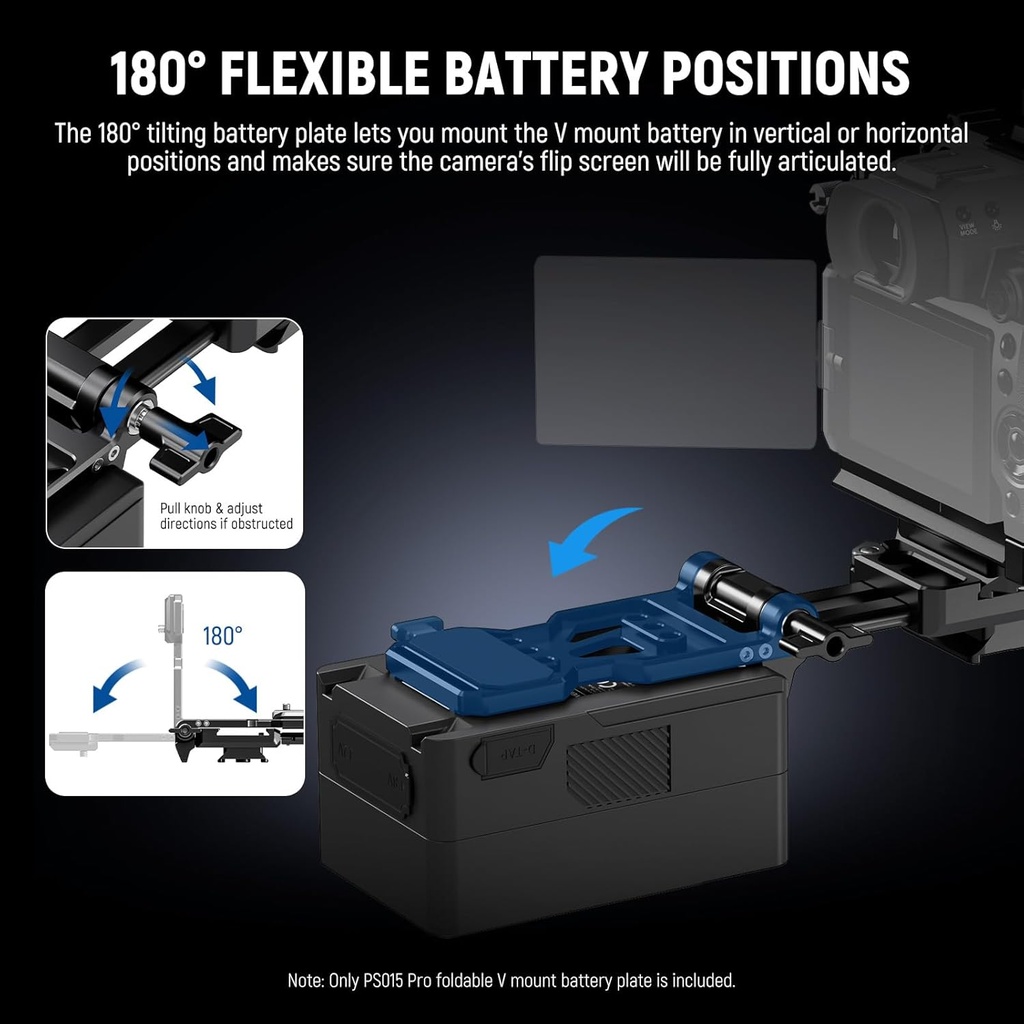 180° FLEXIBLE BATTERY POSITIONS

The 180° tilting battery plate lets you mount the V mount battery in vertical or horizontal positions and makes sure the camera's flip screen will be fully articulated.

VIEW MODE

Pull knob & adjust directions if obstructed

180°

D-TAP

Note: Only PS015 Pro foldable V mount battery plate is included.