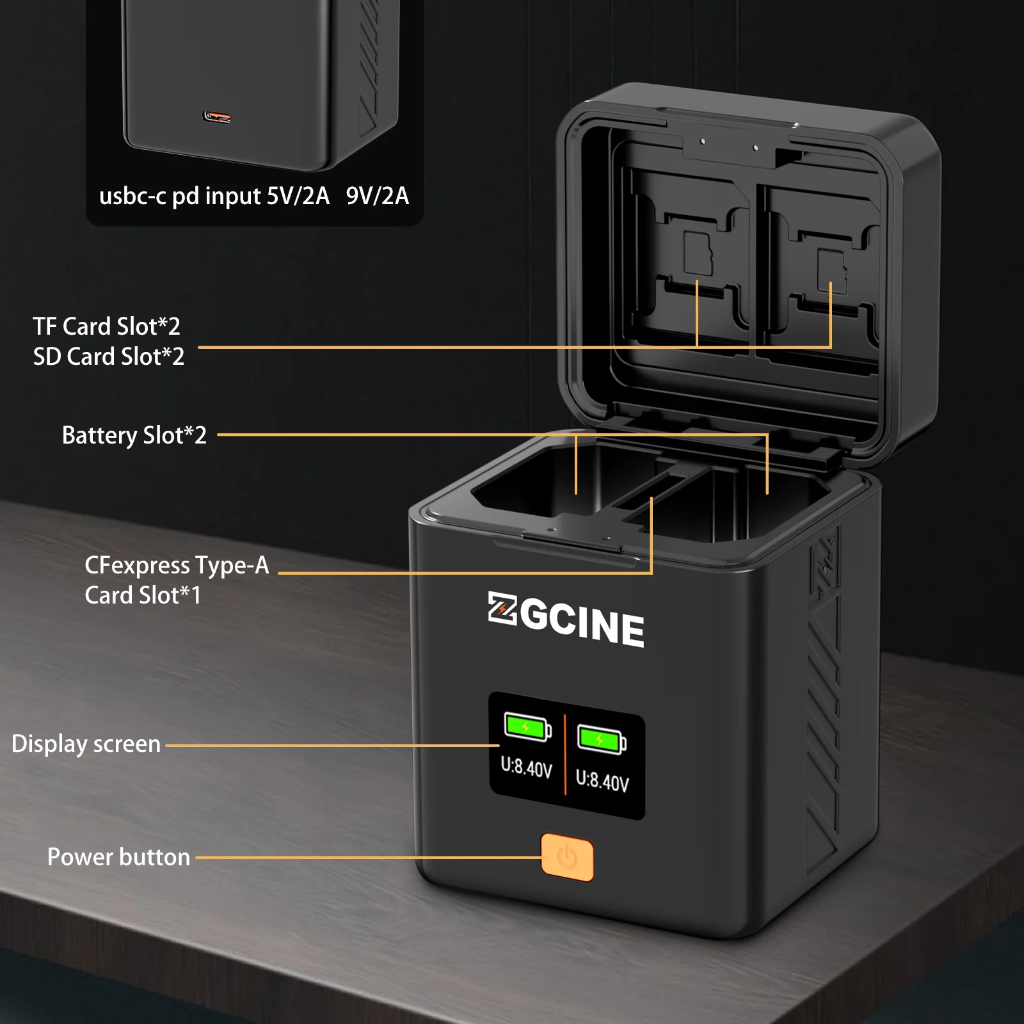 usbc-c pd input 5V/2A 9V/2A

TF Card Slot*2
SD Card Slot*2

Battery Slot*2

CFexpress Type-A
Card Slot*1

ZGCINE

Display screen

U:8.40V

U:8.40V

Power button