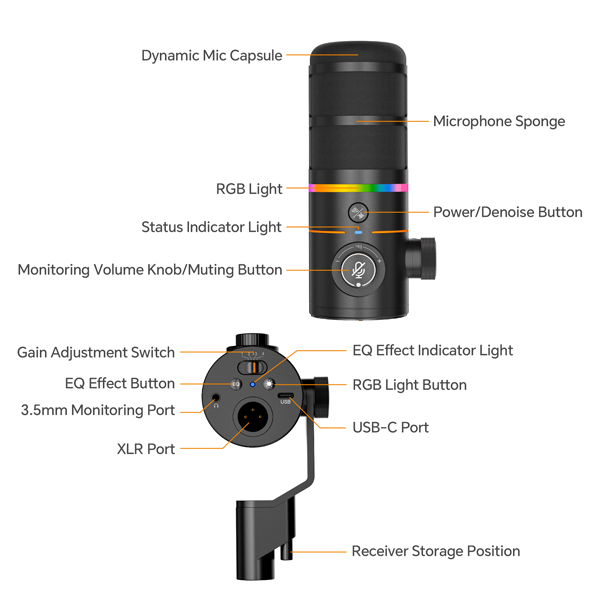 Dynamic Mic Capsule

Microphone Sponge

RGB Light

Power/Denoise Button

Status Indicator Light

Monitoring Volume Knob/Muting Button

Gain Adjustment Switch

EQ Effect Indicator Light

EQ Effect Button

EQ

RGB Light Button

3.5mm Monitoring Port

USB

USB-C Port

XLR Port

Receiver Storage Position