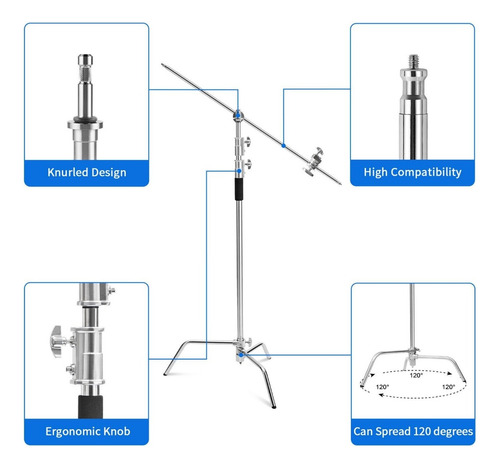 Knurled Design

High Compatibility

Ergonomic Knob

120°

120°

120°

Can Spread 120 degrees