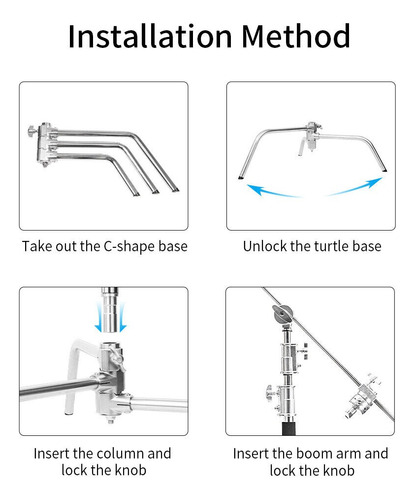 Installation Method

Take out the C-shape base

Unlock the turtle base

Insert the column and lock the knob

Insert the boom arm and lock the knob